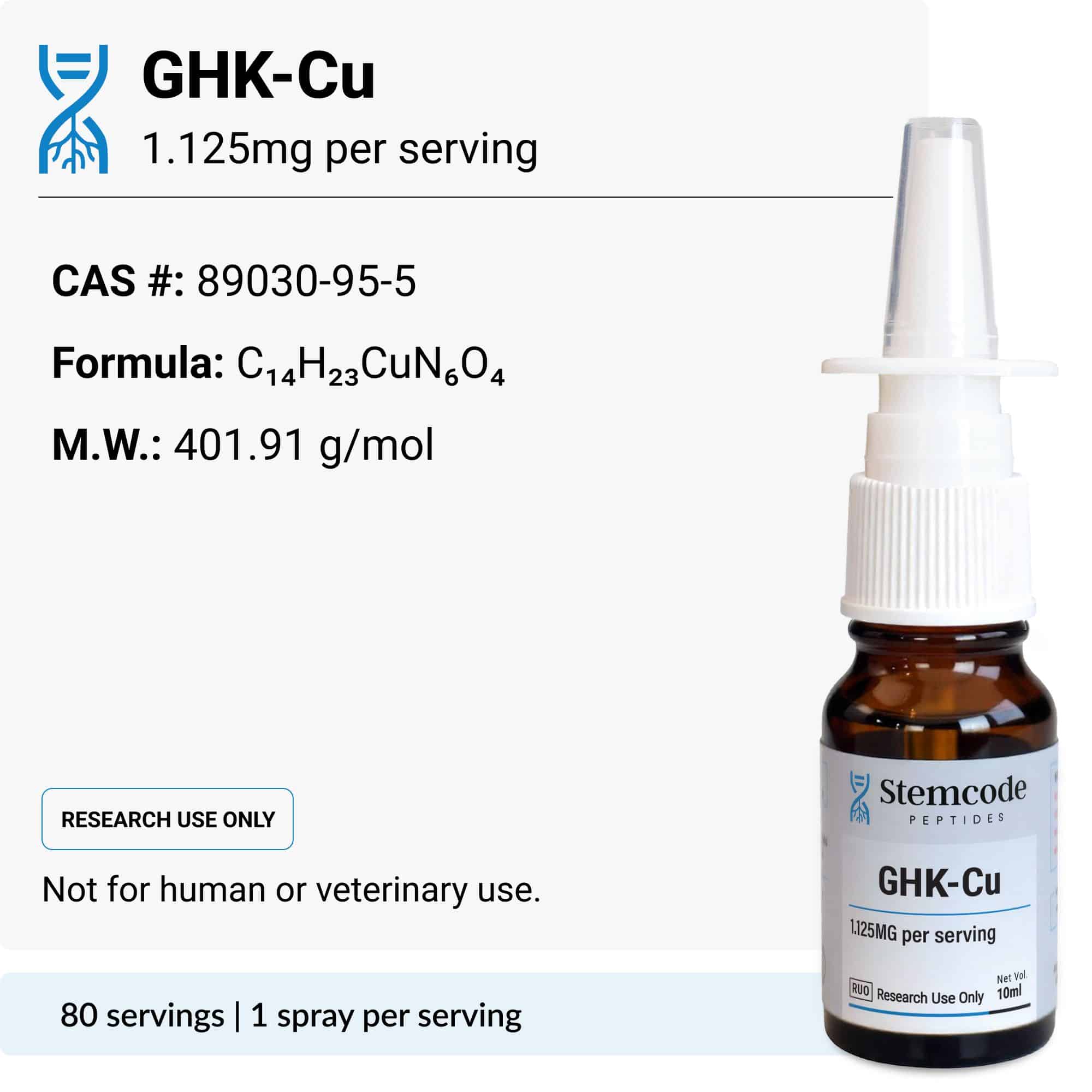 GHK-Cu
1.125mg per serving

CAS #: 89030-95-5

Formula: $C_{14}H_{23}CuN_6O_4$

M.W.: 401.91 g/mol

RESEARCH USE ONLY

Not for human or veterinary use.

80 servings | 1 spray per serving

Stemcode
PEPTIDES

GHK-Cu

1.125MG per serving

RUO Research Use Only

Net Vol.
10ml